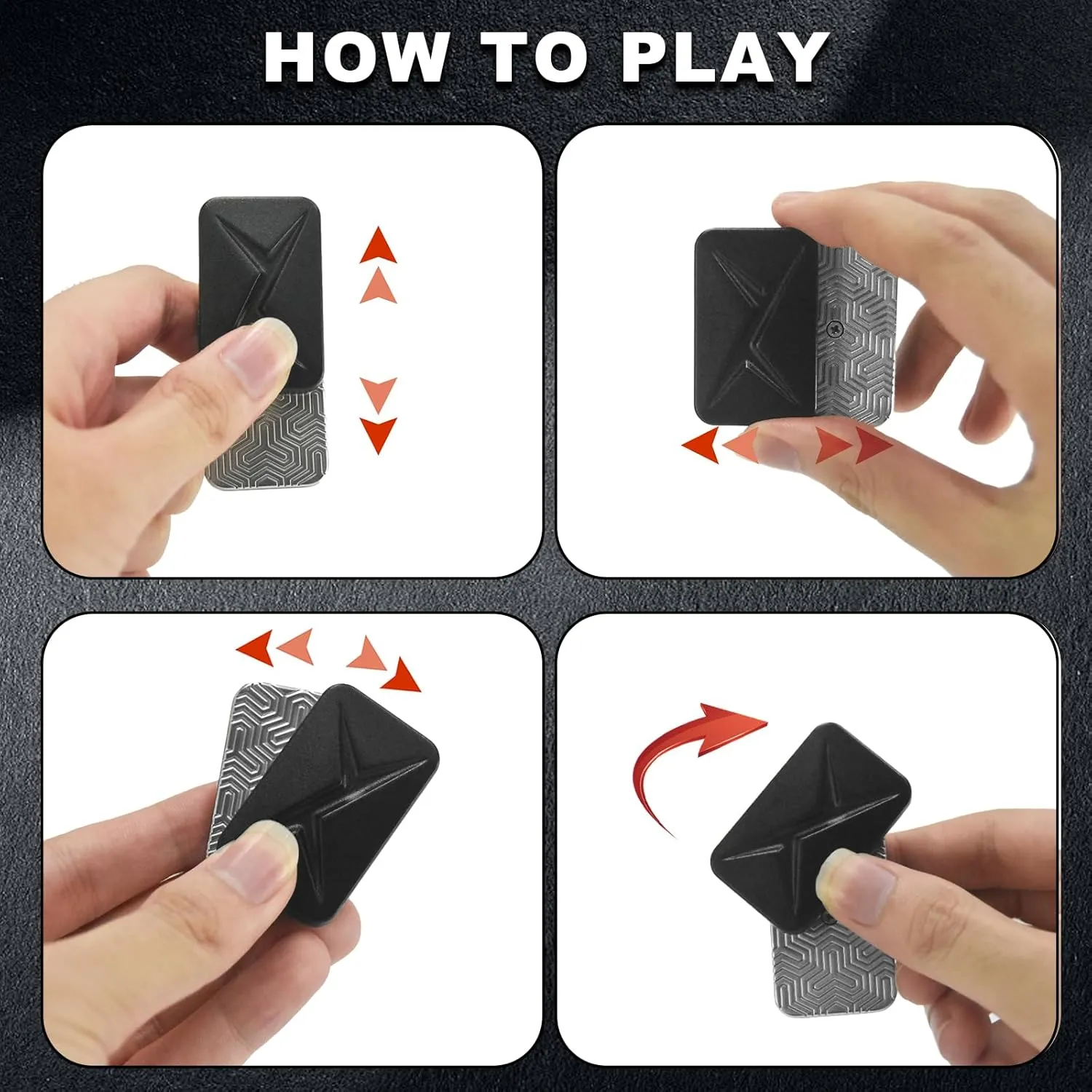 HOW TO PLAY