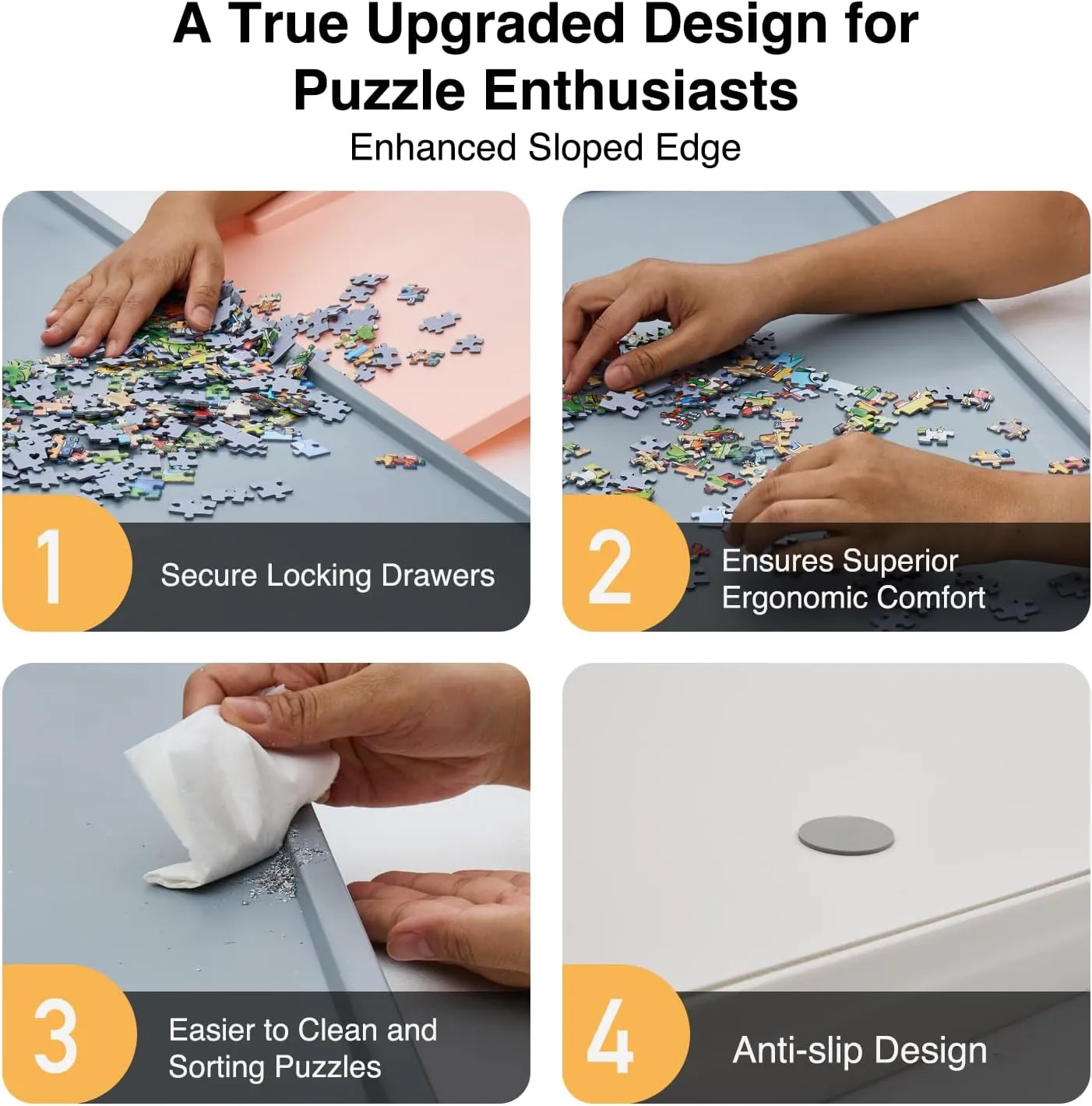 A True Upgraded Design for Puzzle Enthusiasts

Enhanced Sloped Edge

1

Secure Locking Drawers

2

Ensures Superior Ergonomic Comfort

3

Easier to Clean and Sorting Puzzles

4

Anti-slip Design