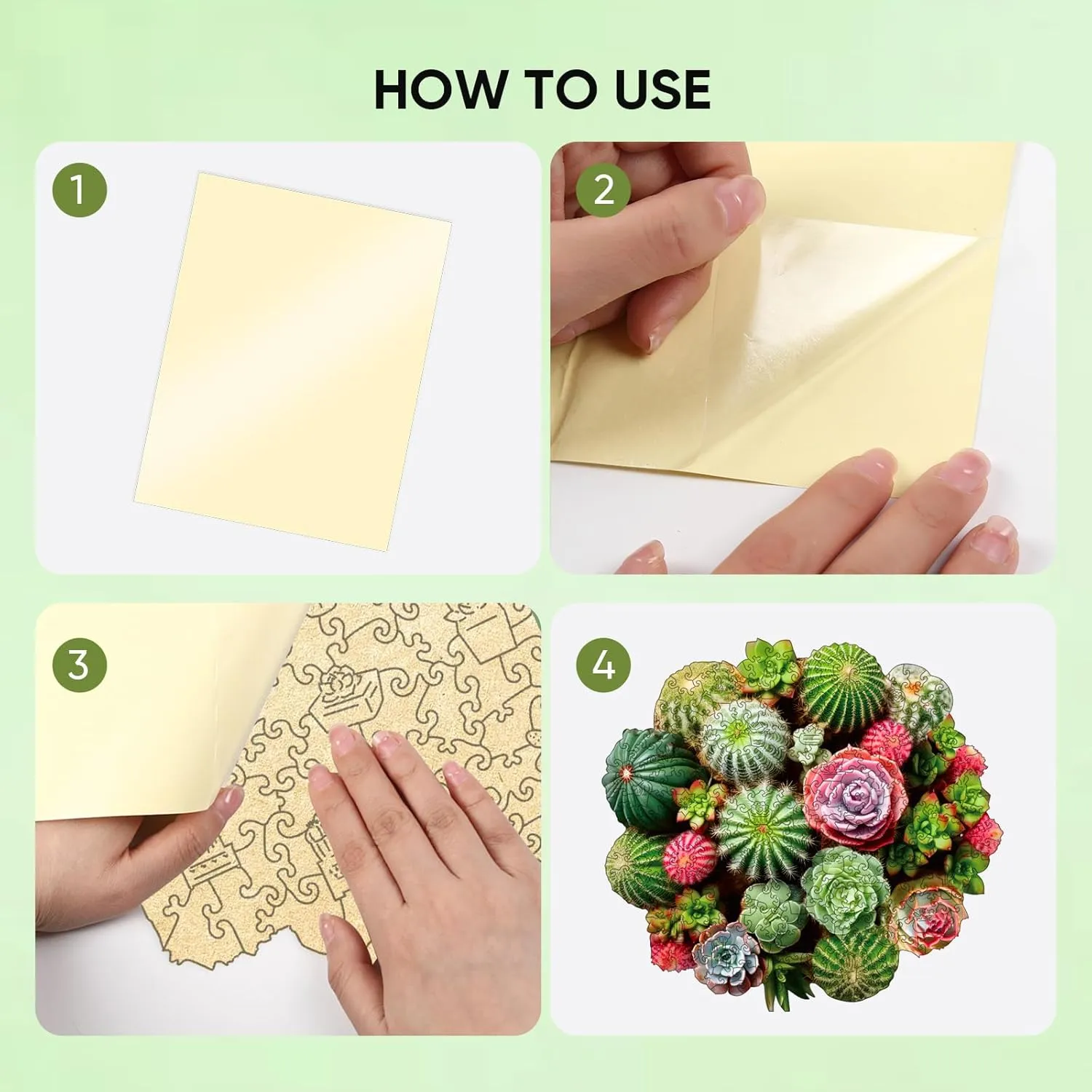 HOW TO USE

1

2

3

4