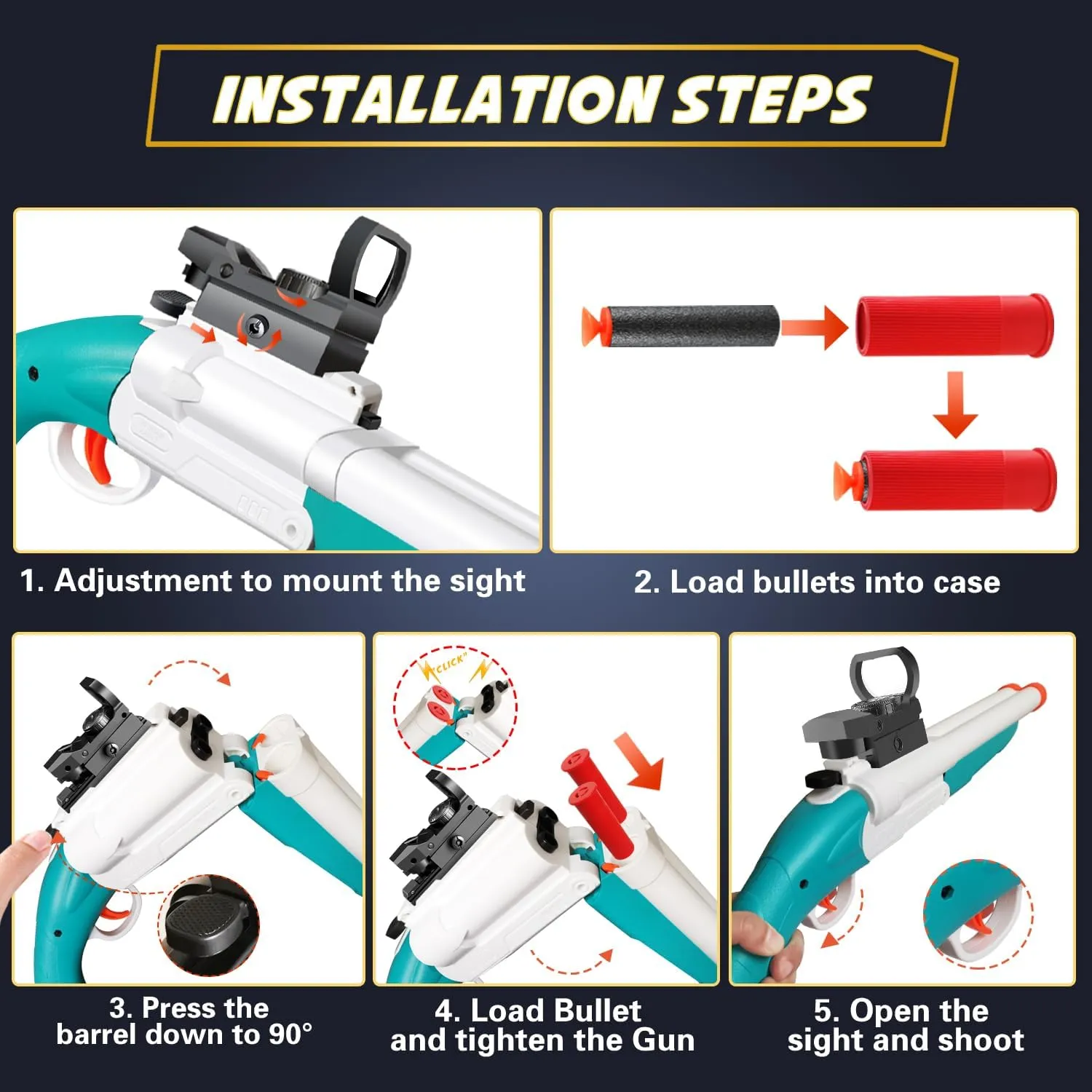 INSTALLATION STEPS

1. Adjustment to mount the sight

2. Load bullets into case

"CLICK"

3. Press the barrel down to 90°

4. Load Bullet and tighten the Gun

5. Open the sight and shoot